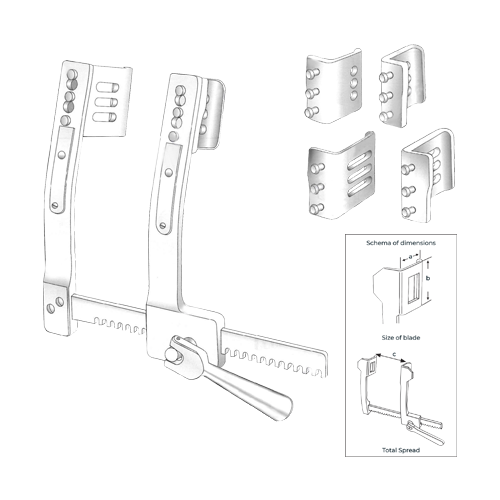 Schema of dimensions

a

b

Size of blade

c

Total Spread